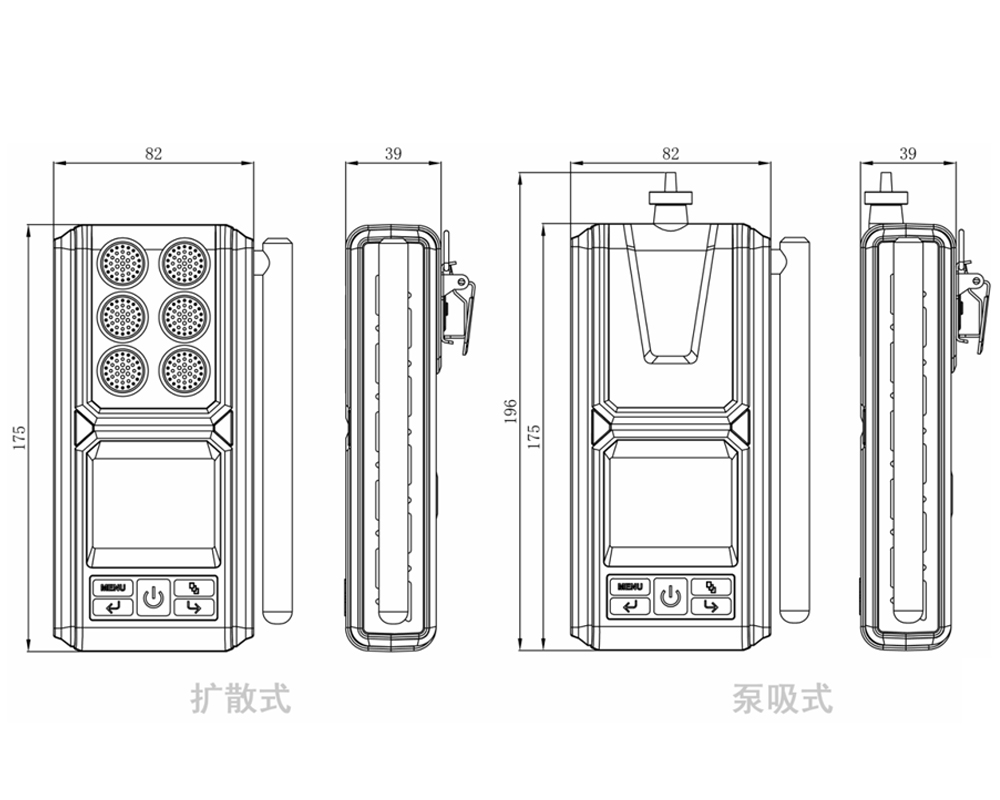 82
39
82
39
175
196
175
MENU
MENU
扩散式
泵吸式